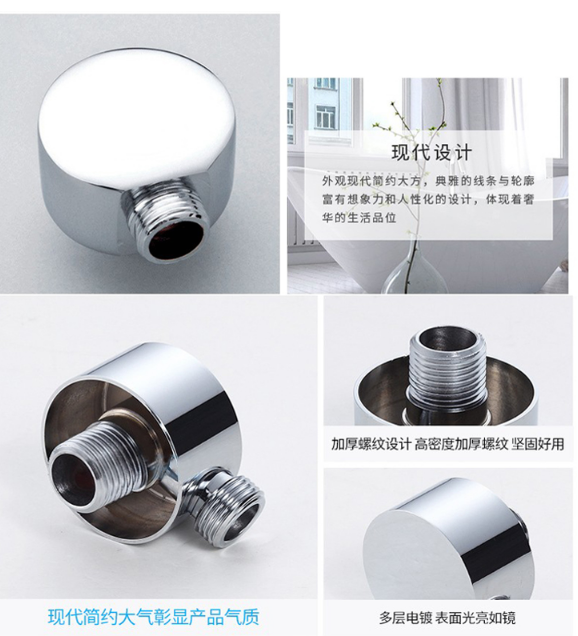 现代设计

外观现代简约大方，典雅的线条与轮廓富有想象力和人性化的设计，体现着奢华的生活品位

加厚螺纹设计 高密度加厚螺纹 坚固好用

现代简约大气彰显产品气质

多层电镀 表面光亮如镜